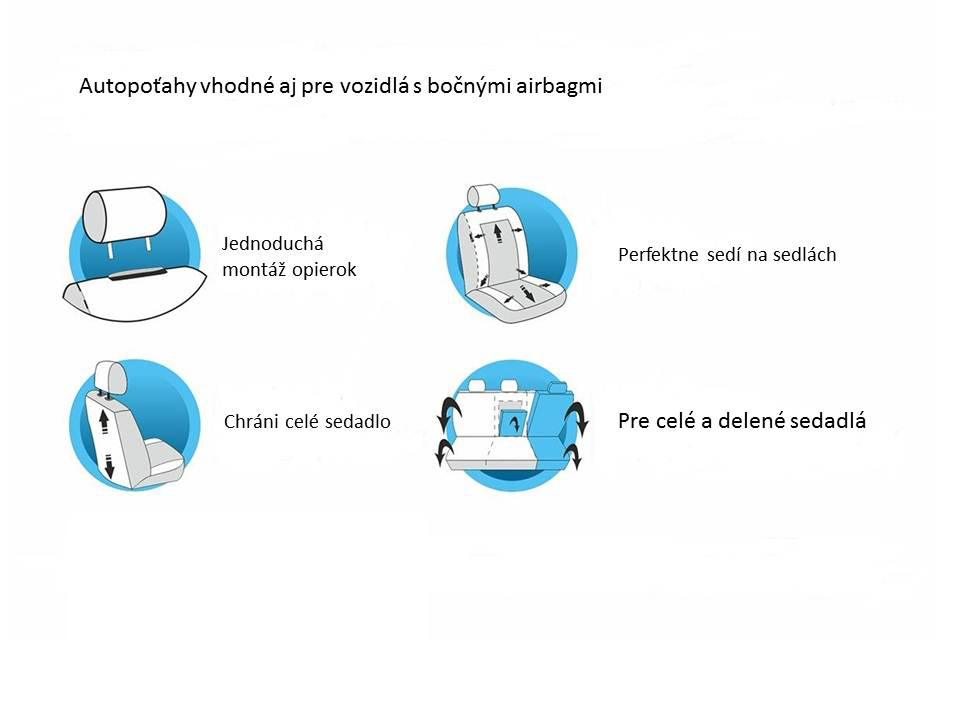 Autopoťahy vhodné aj pre vozidlá s bočnými airbagmi

Jednoduchá montáž opierok

Perfektne sedí na sedlách

Chráni celé sedadlo

Pre celé a delené sedadlá